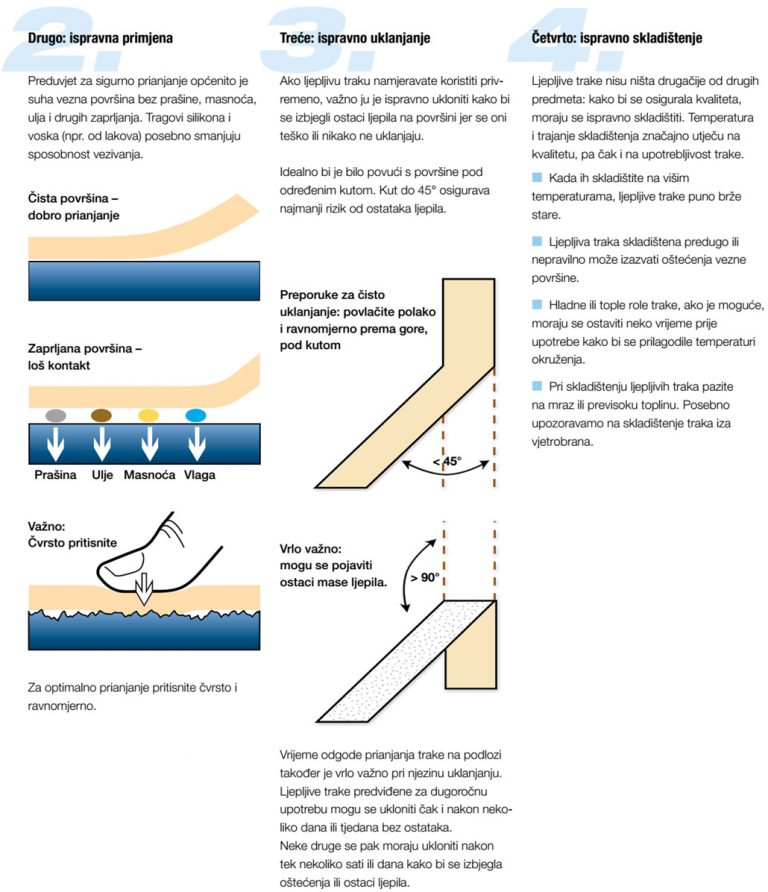 2.
Drugo: ispravna primjena

Preduvjet za sigurno prianjanje općenito je suha vezna površina bez prašine, masnoća, ulja i drugih zaprljanja. Tragovi silikona i voska (npr. od lakova) posebno smanjuju sposobnost vezivanja.

Čista površina – dobro prianjanje

Zaprljana površina – loš kontakt

Prašina Ulje Masnoća Vlaga

Važno: Čvrsto pritisnite

Za optimalno prianjanje pritisnite čvrsto i ravnomjerno.

3.
Treće: ispravno uklanjanje

Ako ljepljivu traku namjeravate koristiti privremeno, važno ju je ispravno ukloniti kako bi se izbjegli ostaci ljepila na površini jer se oni teško ili nikako ne uklanjaju.

Idealno bi je bilo povući s površine pod određenim kutom. Kut do 45° osigurava najmanji rizik od ostataka ljepila.

Preporuke za čisto uklanjanje: povlačite polako i ravnomjerno prema gore, pod kutom

< 45°

Vrlo važno: mogu se pojaviti ostaci mase ljepila.

> 90°

Vrijeme odgode prianjanja trake na podlozi također je vrlo važno pri njezinu uklanjanju. Ljepljive trake predviđene za dugoročnu upotrebu mogu se ukloniti čak i nakon nekoliko dana ili tjedana bez ostataka.
Neke druge se pak moraju ukloniti nakon tek nekoliko sati ili dana kako bi se izbjegla oštećenja ili ostaci ljepila.

4.
Četvrto: ispravno skladištenje

Ljepljive trake nisu ništa drugačije od drugih predmeta: kako bi se osigurala kvaliteta, moraju se ispravno skladištiti. Temperatura i trajanje skladištenja značajno utječu na kvalitetu, pa čak i na upotrebljivost trake.

Kada ih skladištite na višim temperaturama, ljepljive trake puno brže stare.

Ljepljiva traka skladištena predugo ili nepravilno može izazvati oštećenja vezne površine.

Hladne ili tople role trake, ako je moguće, moraju se ostaviti neko vrijeme prije upotrebe kako bi se prilagodile temperaturi okruženja.

Pri skladištenju ljepljivih traka pazite na mraz ili previsoku toplinu. Posebno upozoravamo na skladištenje traka iza vjetrobrana.