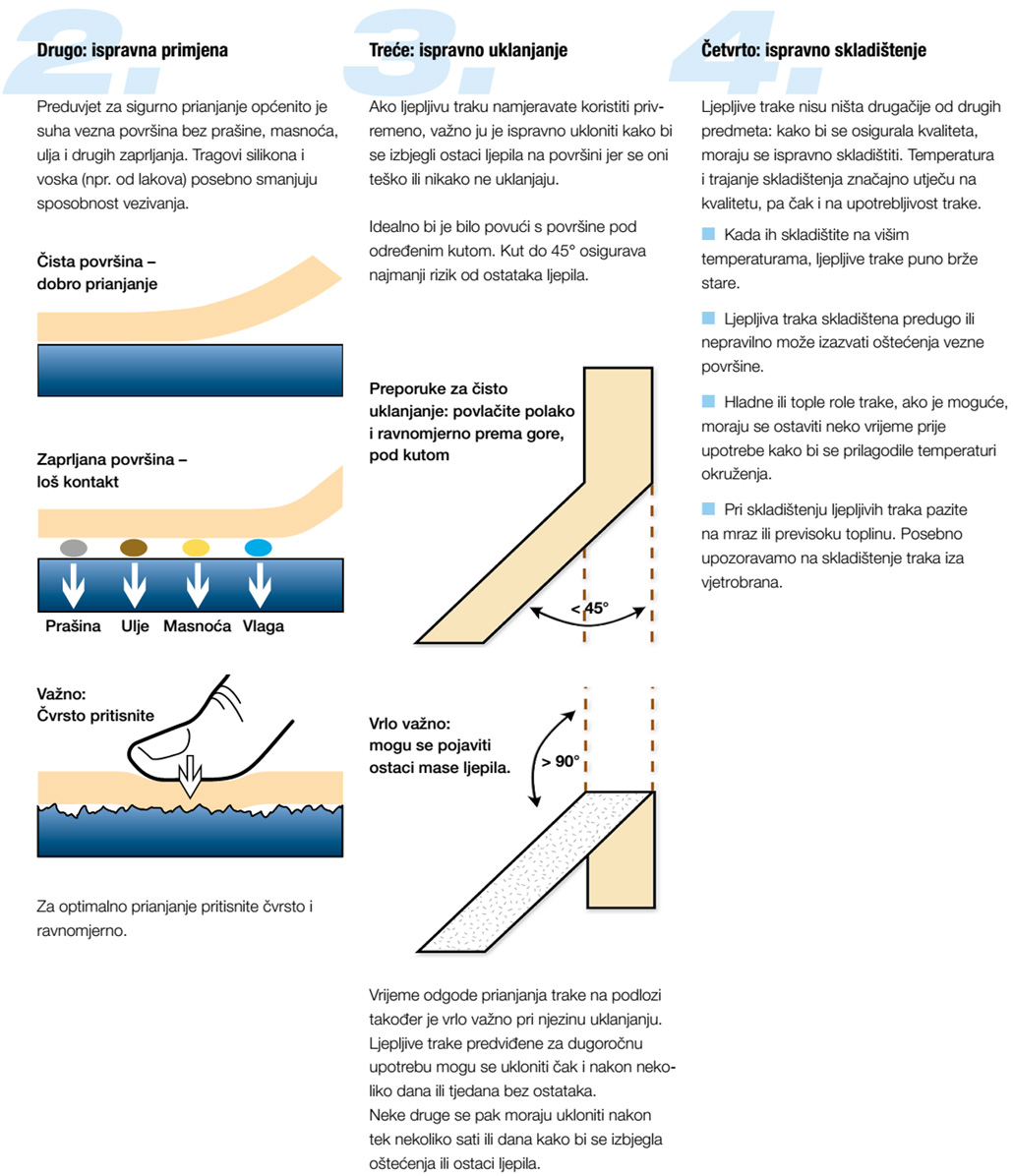 2.

Drugo: ispravna primjena

Preduvjet za sigurno prianjanje općenito je suha vezna površina bez prašine, masnoća, ulja i drugih zaprljanja. Tragovi silikona i voska (npr. od lakova) posebno smanjuju sposobnost vezivanja.

Čista površina – dobro prianjanje

Zaprljana površina – loš kontakt

Prašina Ulje Masnoća Vlaga

Važno: Čvrsto pritisnite

Za optimalno prianjanje pritisnite čvrsto i ravnomjerno.

3.

Treće: ispravno uklanjanje

Ako ljepljivu traku namjeravate koristiti privremeno, važno ju je ispravno ukloniti kako bi se izbjegli ostaci ljepila na površini jer se oni teško ili nikako ne uklanjaju.

Idealno bi je bilo povući s površine pod određenim kutom. Kut do 45° osigurava najmanji rizik od ostataka ljepila.

Preporuke za čisto uklanjanje: povlačite polako i ravnomjerno prema gore, pod kutom

< 45°

Vrlo važno: mogu se pojaviti ostaci mase ljepila.

> 90°

Vrijeme odgode prianjanja trake na podlozi također je vrlo važno pri njezinu uklanjanju. Ljepljive trake predviđene za dugoročnu upotrebu mogu se ukloniti čak i nakon nekoliko dana ili tjedana bez ostataka.
Neke druge se pak moraju ukloniti nakon tek nekoliko sati ili dana kako bi se izbjegla oštećenja ili ostaci ljepila.

4.

Četvrto: ispravno skladištenje

Ljepljive trake nisu ništa drugačije od drugih predmeta: kako bi se osigurala kvaliteta, moraju se ispravno skladištiti. Temperatura i trajanje skladištenja značajno utječu na kvalitetu, pa čak i na upotrebljivost trake.

Kada ih skladištite na višim temperaturama, ljepljive trake puno brže stare.

Ljepljiva traka skladištena predugo ili nepravilno može izazvati oštećenja vezne površine.

Hladne ili tople role trake, ako je moguće, moraju se ostaviti neko vrijeme prije upotrebe kako bi se prilagodile temperaturi okruženja.

Pri skladištenju ljepljivih traka pazite na mraz ili previsoku toplinu. Posebno upozoravamo na skladištenje traka iza vjetrobrana.